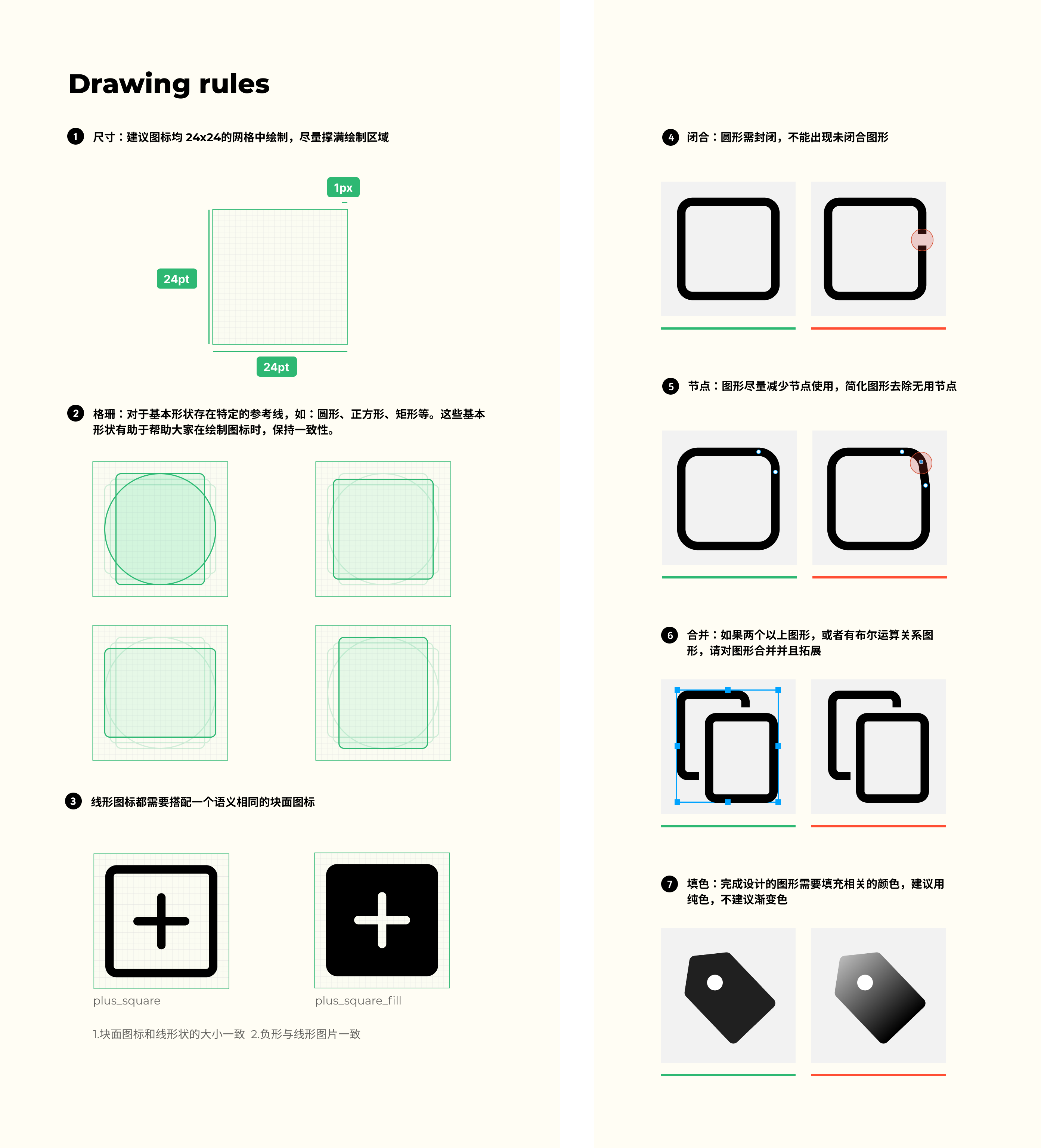 Drawing rules

1 尺寸：建议图标均 24x24的网格中绘制，尽量撑满绘制区域

1px

24pt

24pt

2 格珊：对于基本形状存在特定的参考线，如：圆形、正方形、矩形等。这些基本形状有助于帮助大家在绘制图标时，保持一致性。

3 线形图标都需要搭配一个语义相同的块面图标

plus_square

plus_square_fill

1.块面图标和线形状的大小一致 2.负形与线形图片一致

4 闭合：圆形需封闭，不能出现未闭合图形

5 节点：图形尽量减少节点使用，简化图形去除无用节点

6 合并：如果两个以上图形，或者有布尔运算关系图形，请对图形合并并且拓展

7 填色：完成设计的图形需要填充相关的颜色，建议用纯色，不建议渐变色